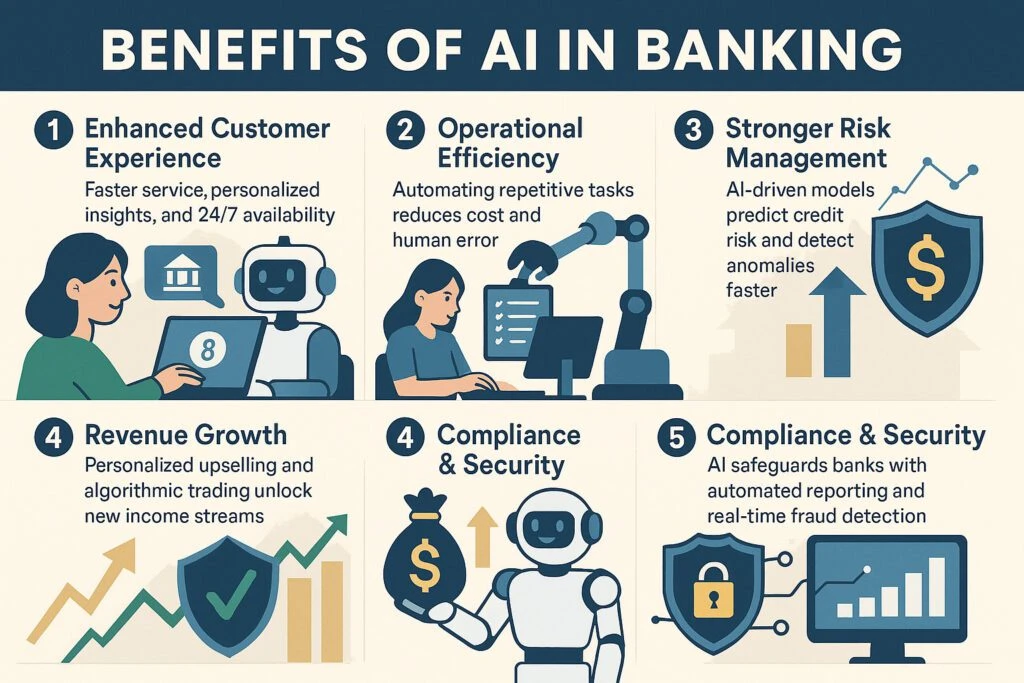 BENEFITS OF AI IN BANKING

1 Enhanced Customer Experience
Faster service, personalized insights, and 24/7 availability

8

2 Operational Efficiency
Automating repetitive tasks reduces cost and human error

3 Stronger Risk Management
AI-driven models predict credit risk and detect anomalies faster

$

4 Revenue Growth
Personalized upselling and algorithmic trading unlock new income streams

4 Compliance & Security

$

5 Compliance & Security
AI safeguards banks with automated reporting and real-time fraud detection